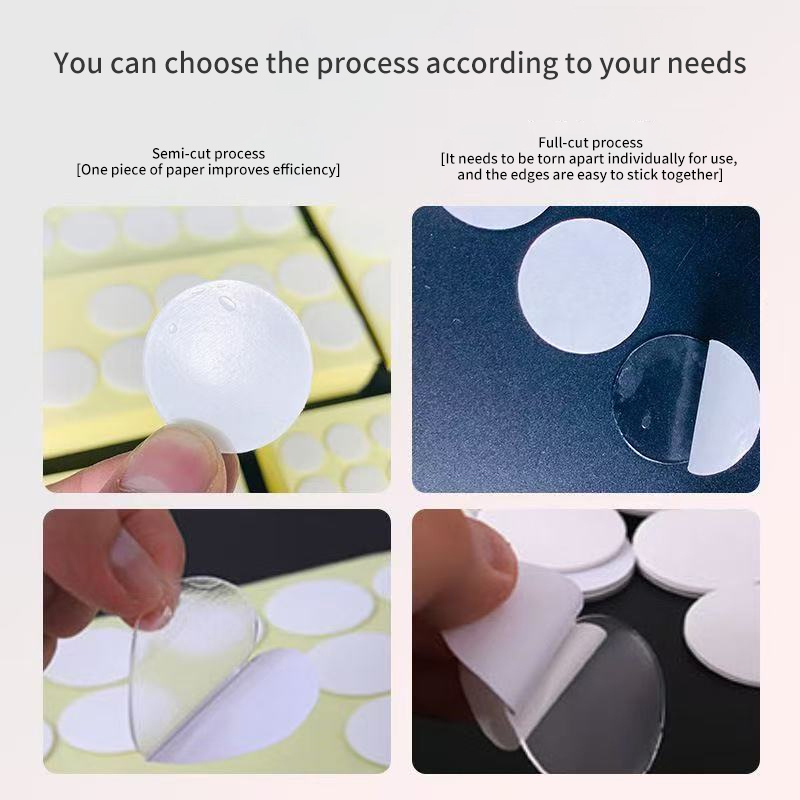 You can choose the process according to your needs

Semi-cut process
[One piece of paper improves efficiency]

Full-cut process
[It needs to be torn apart individually for use, and the edges are easy to stick together]